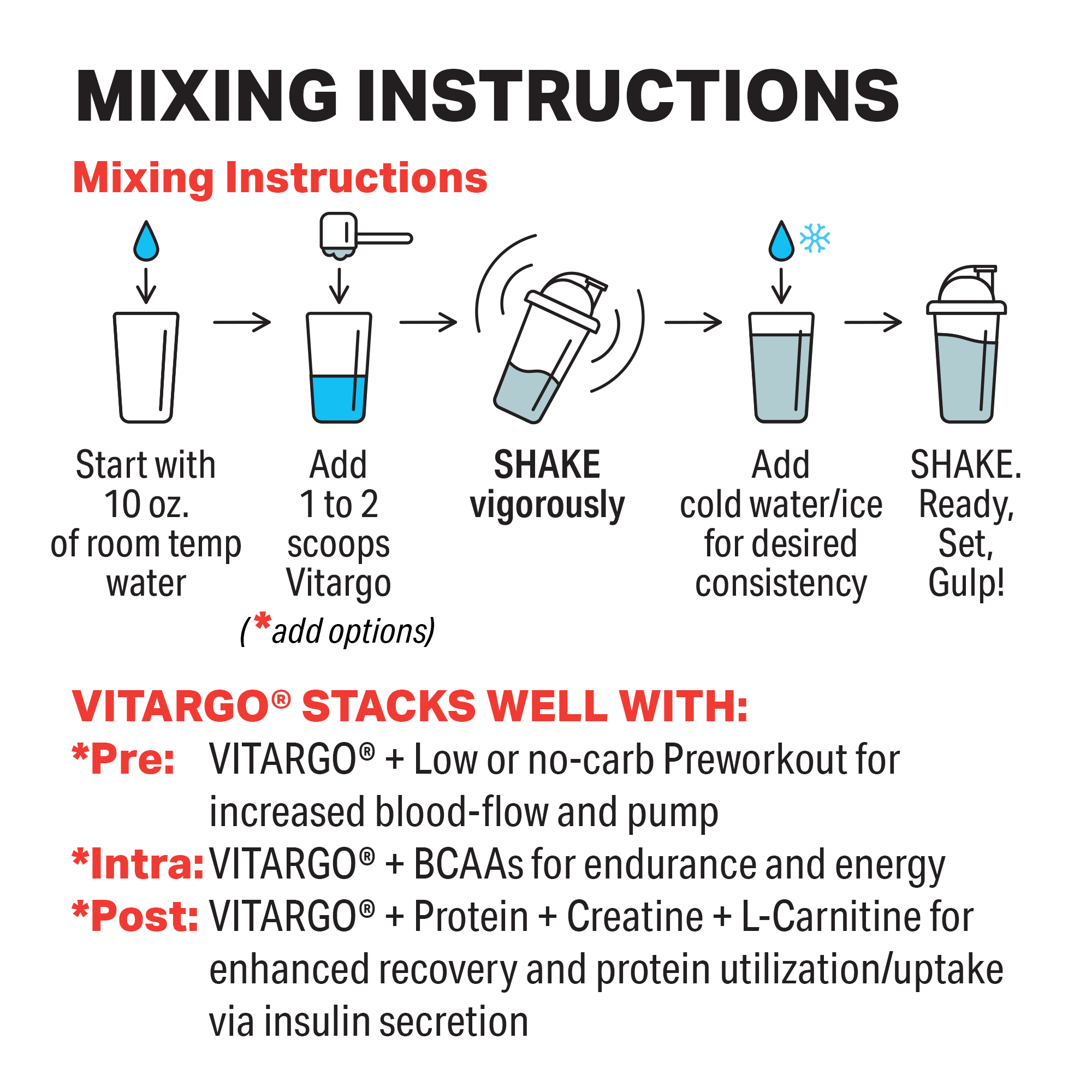 MIXING INSTRUCTIONS

Mixing Instructions

Start with 10 oz. of room temp water

Add 1 to 2 scoops Vitargo (*add options)

SHAKE vigorously

Add cold water/ice for desired consistency

SHAKE. Ready, Set, Gulp!

VITARGO® STACKS WELL WITH:

*Pre: VITARGO® + Low or no-carb Preworkout for increased blood-flow and pump

*Intra: VITARGO® + BCAAs for endurance and energy

*Post: VITARGO® + Protein + Creatine + L-Carnitine for enhanced recovery and protein utilization/uptake via insulin secretion